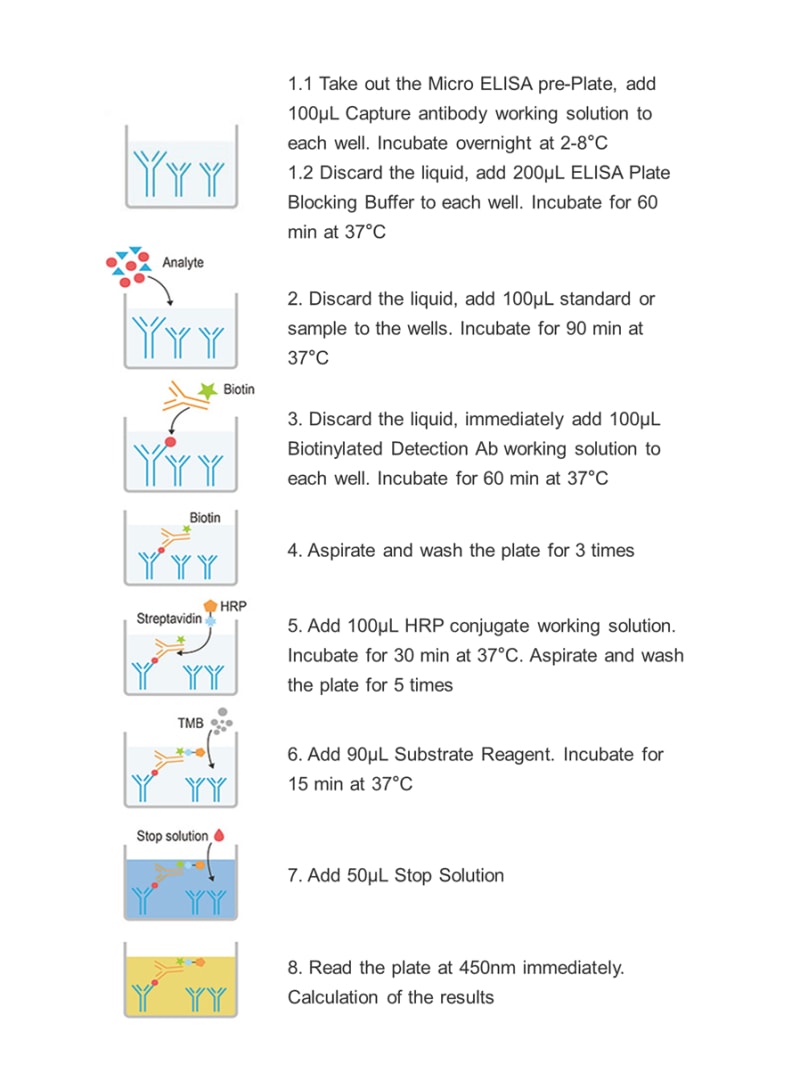 1.1 Take out the Micro ELISA pre-Plate, add 100μL Capture antibody working solution to each well. Incubate overnight at 2-8°C
1.2 Discard the liquid, add 200μL ELISA Plate Blocking Buffer to each well. Incubate for 60 min at 37°C

Analyte

2. Discard the liquid, add 100μL standard or sample to the wells. Incubate for 90 min at 37°C

Biotin

3. Discard the liquid, immediately add 100μL Biotinylated Detection Ab working solution to each well. Incubate for 60 min at 37°C

Biotin

4. Aspirate and wash the plate for 3 times

Streptavidin HRP

5. Add 100μL HRP conjugate working solution. Incubate for 30 min at 37°C. Aspirate and wash the plate for 5 times

TMB

6. Add 90μL Substrate Reagent. Incubate for 15 min at 37°C

Stop solution

7. Add 50μL Stop Solution

8. Read the plate at 450nm immediately. Calculation of the results